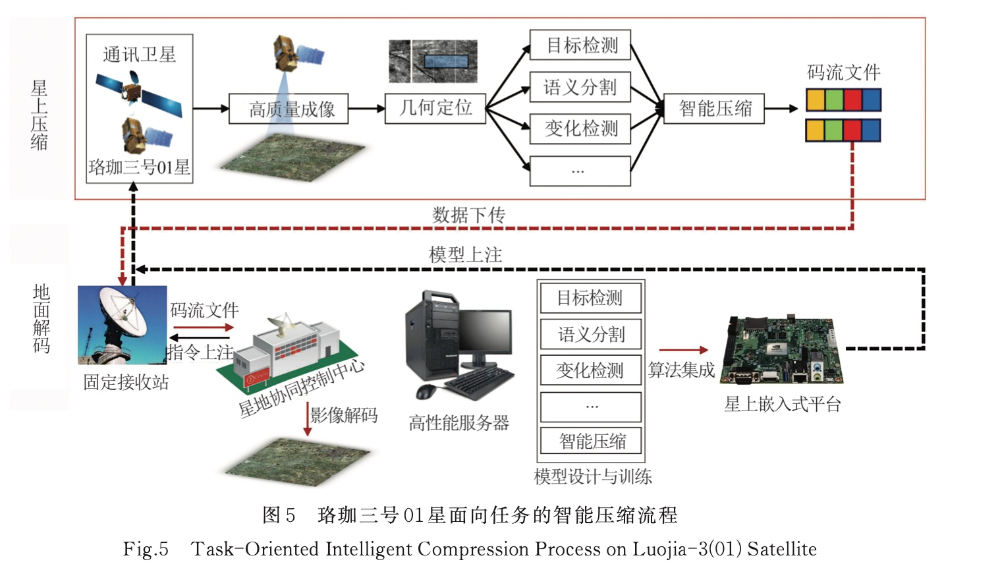 星上压缩

通讯卫星

珞珈三号01星

高质量成像

几何定位

目标检测

语义分割

变化检测

...

智能压缩

码流文件

数据下传

模型上注

地面解码

固定接收站

码流文件

指令上注

星地协同控制中心

影像解码

高性能服务器

目标检测

语义分割

变化检测

...

智能压缩

模型设计与训练

算法集成

星上嵌入式平台

图5 珞珈三号01星面向任务的智能压缩流程

Fig.5 Task-Oriented Intelligent Compression Process on Luojia-3(01) Satellite